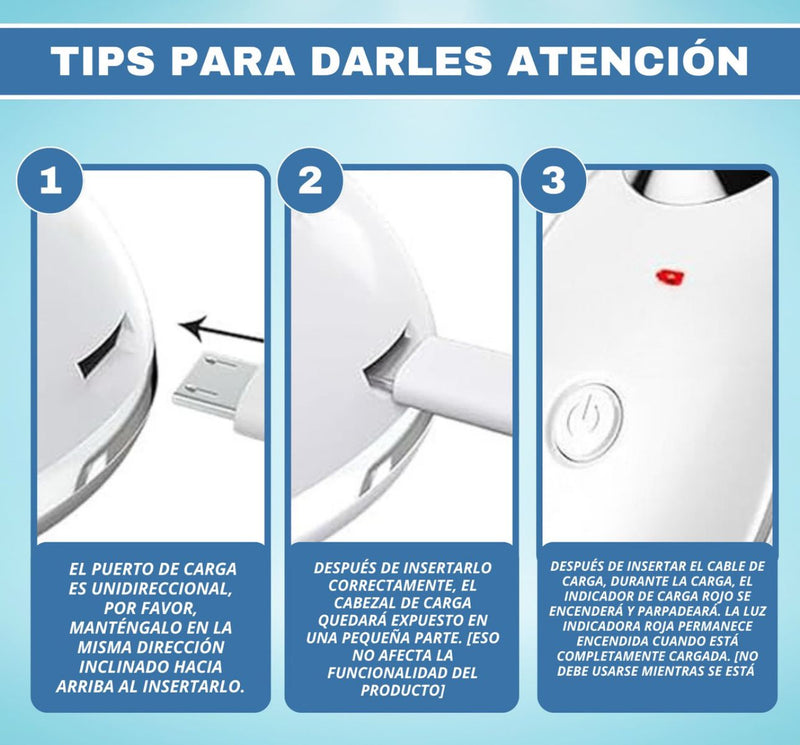 TIPS PARA DARLES ATENCIÓN

1

EL PUERTO DE CARGA ES UNIDIRECCIONAL, POR FAVOR, MANTÉNGALO EN LA MISMA DIRECCIÓN INCLINADO HACIA ARRIBA AL INSERTARLO.

2

DESPUÉS DE INSERTARLO CORRECTAMENTE, EL CABEZAL DE CARGA QUEDARÁ EXPUESTO EN UNA PEQUEÑA PARTE. [ESO NO AFECTA LA FUNCIONALIDAD DEL PRODUCTO]

3

DESPUÉS DE INSERTAR EL CABLE DE CARGA, DURANTE LA CARGA, EL INDICADOR DE CARGA ROJO SE ENCENDERÁ Y PARPADEARÁ. LA LUZ INDICADORA ROJA PERMANECE ENCENDIDA CUANDO ESTÁ COMPLETAMENTE CARGADA. [NO DEBE USARSE MIENTRAS SE ESTÁ